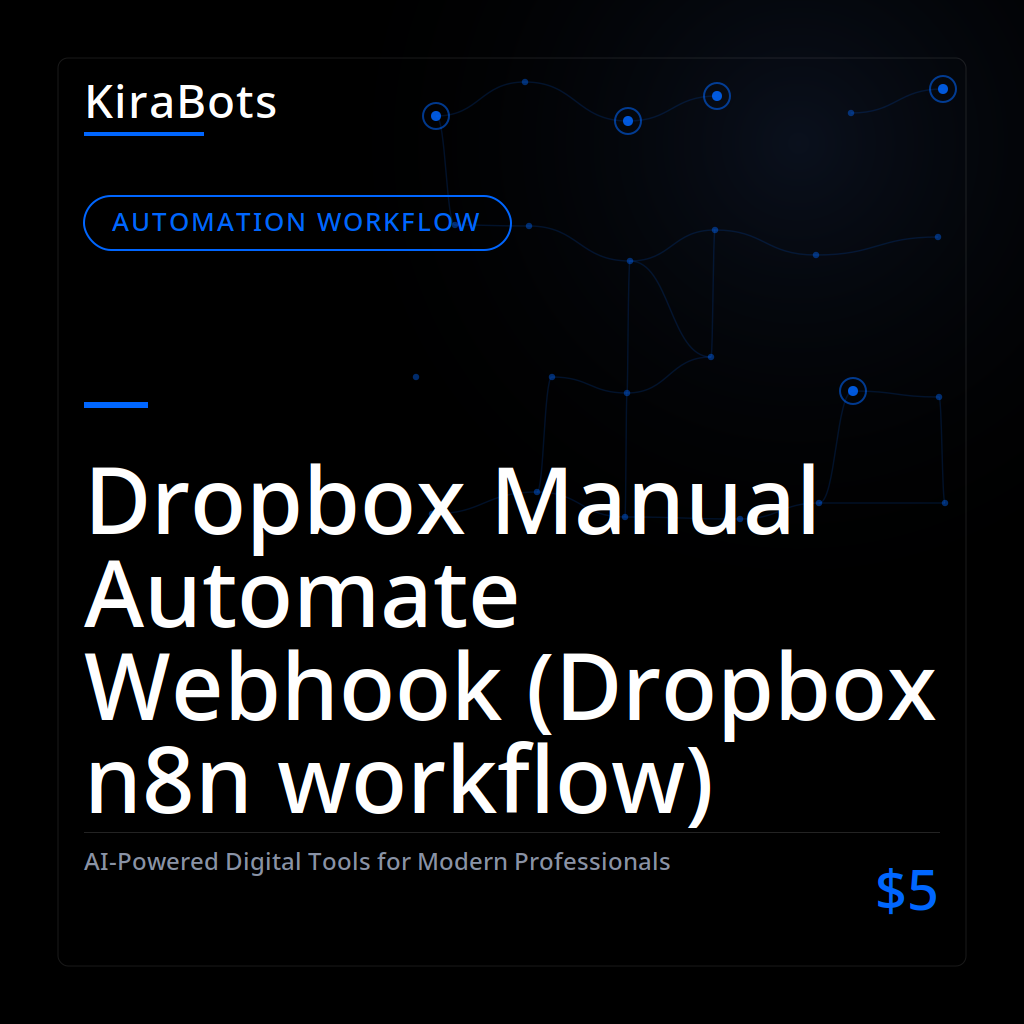 KiraBots

AUTOMATION WORKFLOW

Dropbox Manual Automate Webhook (Dropbox n8n workflow)

AI-Powered Digital Tools for Modern Professionals

$5